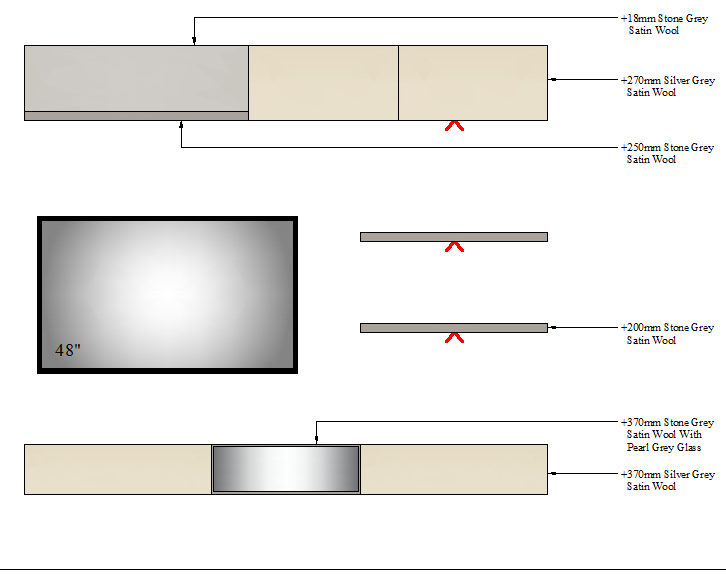 +18mm Stone Grey Satin Wool

+270mm Silver Grey Satin Wool

+250mm Stone Grey Satin Wool

48"

+200mm Stone Grey Satin Wool

+370mm Stone Grey Satin Wool With Pearl Grey Glass

+370mm Silver Grey Satin Wool