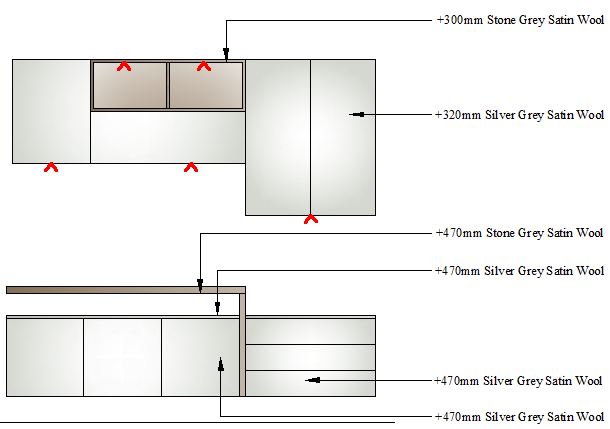 +300mm Stone Grey Satin Wool

+320mm Silver Grey Satin Wool

+470mm Stone Grey Satin Wool

+470mm Silver Grey Satin Wool

+470mm Silver Grey Satin Wool

+470mm Silver Grey Satin Wool