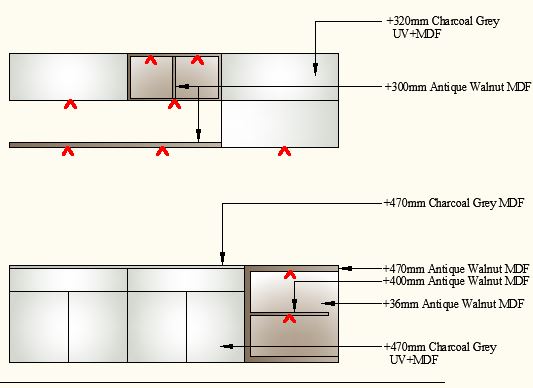 +320mm Charcoal Grey UV+MDF

+300mm Antique Walnut MDF

+470mm Charcoal Grey MDF

+470mm Antique Walnut MDF
+400mm Antique Walnut MDF
+36mm Antique Walnut MDF

+470mm Charcoal Grey UV+MDF