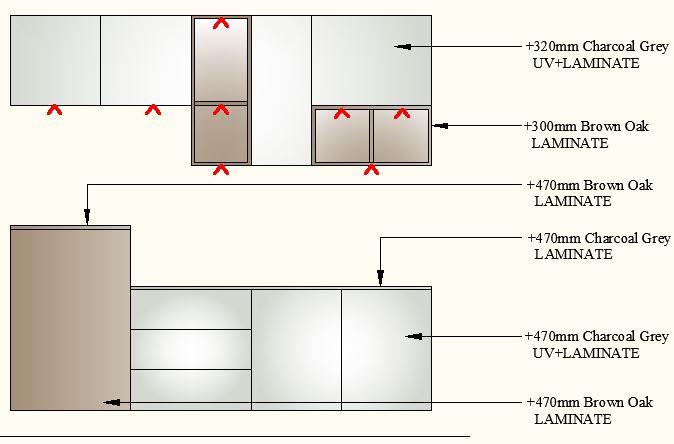 +320mm Charcoal Grey
UV+LAMINATE

+300mm Brown Oak
LAMINATE

+470mm Brown Oak
LAMINATE

+470mm Charcoal Grey
LAMINATE

+470mm Charcoal Grey
UV+LAMINATE

+470mm Brown Oak
LAMINATE